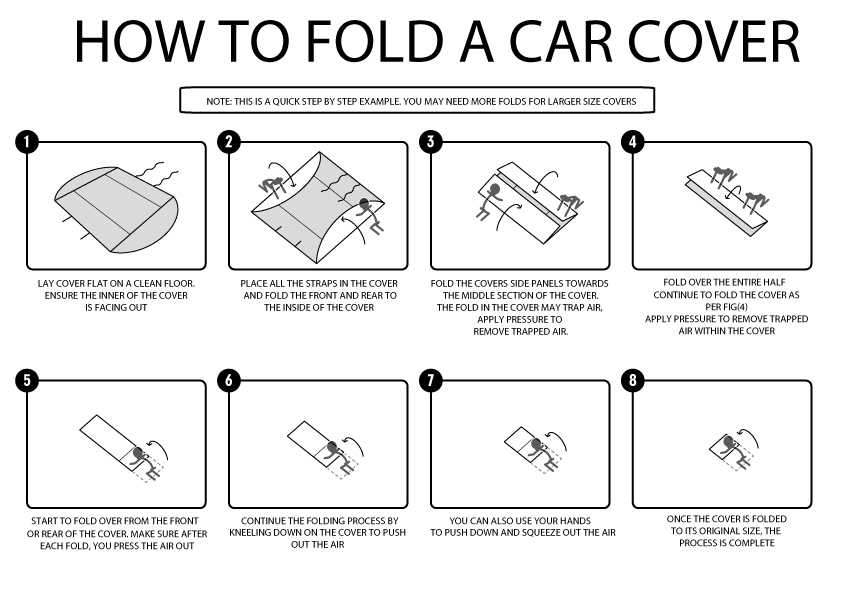 HOW TO FOLD A CAR COVER

NOTE: THIS IS A QUICK STEP BY STEP EXAMPLE. YOU MAY NEED MORE FOLDS FOR LARGER SIZE COVERS

1

LAY COVER FLAT ON A CLEAN FLOOR. ENSURE THE INNER OF THE COVER IS FACING OUT

2

PLACE ALL THE STRAPS IN THE COVER AND FOLD THE FRONT AND REAR TO THE INSIDE OF THE COVER

3

FOLD THE COVERS SIDE PANELS TOWARDS THE MIDDLE SECTION OF THE COVER. THE FOLD IN THE COVER MAY TRAP AIR, APPLY PRESSURE TO REMOVE TRAPPED AIR.

4

FOLD OVER THE ENTIRE HALF CONTINUE TO FOLD THE COVER AS PER FIG(4) APPLY PRESSURE TO REMOVE TRAPPED AIR WITHIN THE COVER

5

START TO FOLD OVER FROM THE FRONT OR REAR OF THE COVER. MAKE SURE AFTER EACH FOLD, YOU PRESS THE AIR OUT

6

CONTINUE THE FOLDING PROCESS BY KNEELING DOWN ON THE COVER TO PUSH OUT THE AIR

7

YOU CAN ALSO USE YOUR HANDS TO PUSH DOWN AND SQUEEZE OUT THE AIR

8

ONCE THE COVER IS FOLDED TO ITS ORIGINAL SIZE, THE PROCESS IS COMPLETE